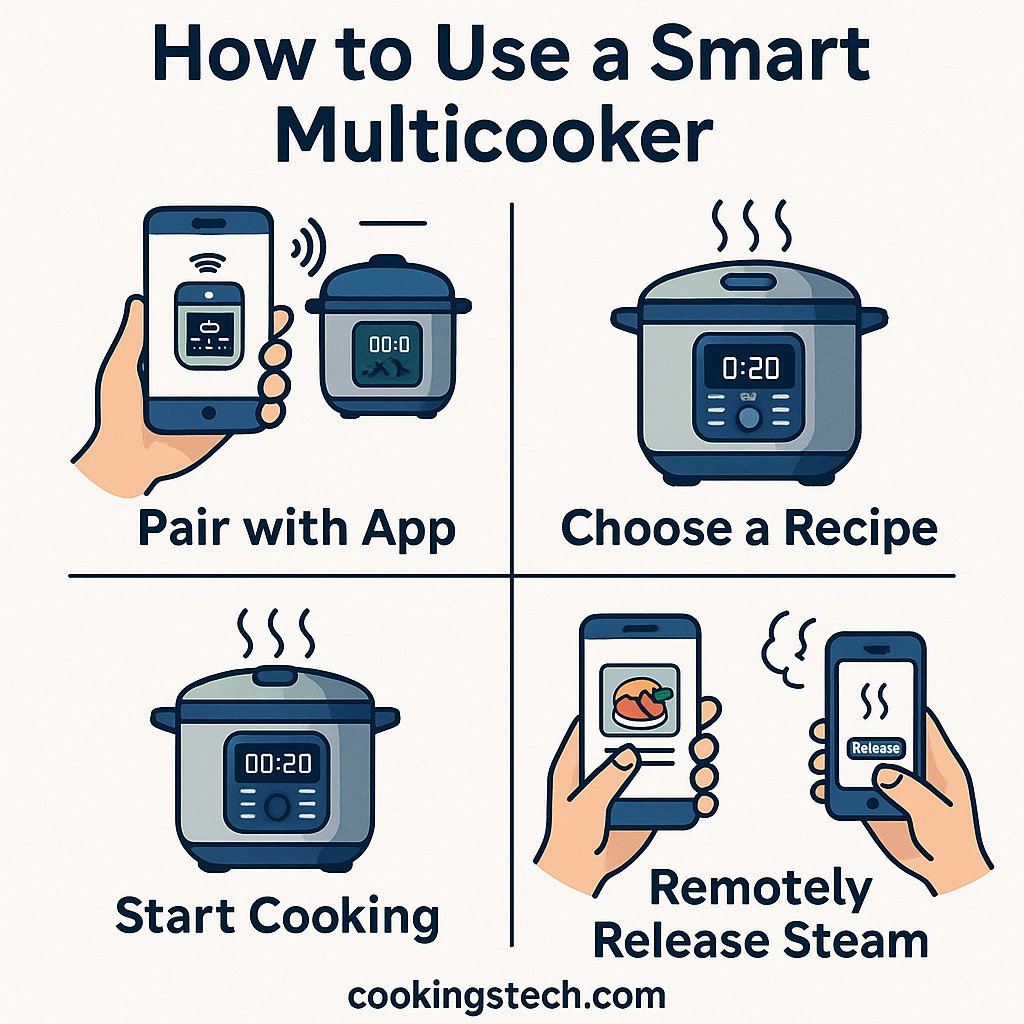 How to Use a Smart Multicooker

00:0

Pair with App

0:20

Choose a Recipe

00:20

Start Cooking

Release

Remotely Release Steam

cookingstech.com